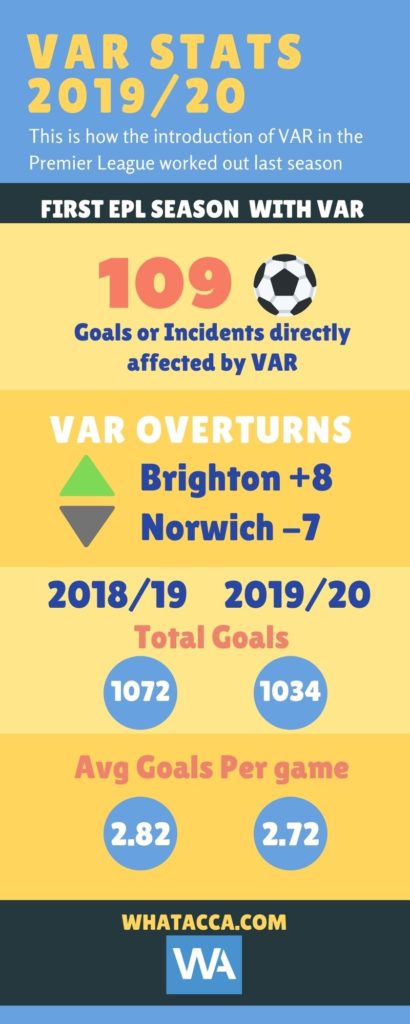 VAR STATS 2019/20

This is how the introduction of VAR in the Premier League worked out last season

FIRST EPL SEASON WITH VAR

109

Goals or Incidents directly affected by VAR

VAR OVERTURNS

Brighton +8

Norwich –7

2018/19 2019/20

Total Goals

1072

1034

Avg Goals Per game

2.82

2.72

WHATACCA.COM

WA